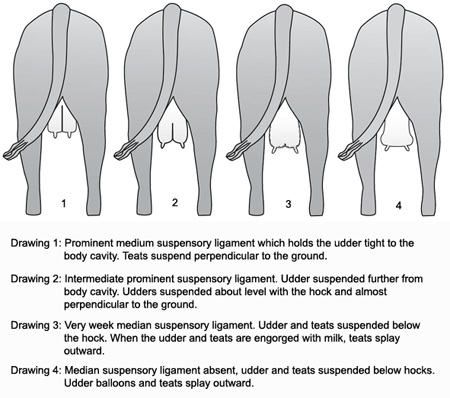 1
2
3
4

Drawing 1: Prominent medium suspensory ligament which holds the udder tight to the body cavity. Teats suspend perpendicular to the ground.

Drawing 2: Intermediate prominent suspensory ligament. Udder suspended further from body cavity. Udders suspended about level with the hock and almost perpendicular to the ground.

Drawing 3: Very week median suspensory ligament. Udder and teats suspended below the hock. When the udder and teats are engorged with milk, teats splay outward.

Drawing 4: Median suspensory ligament absent, udder and teats suspended below hocks. Udder balloons and teats splay outward.